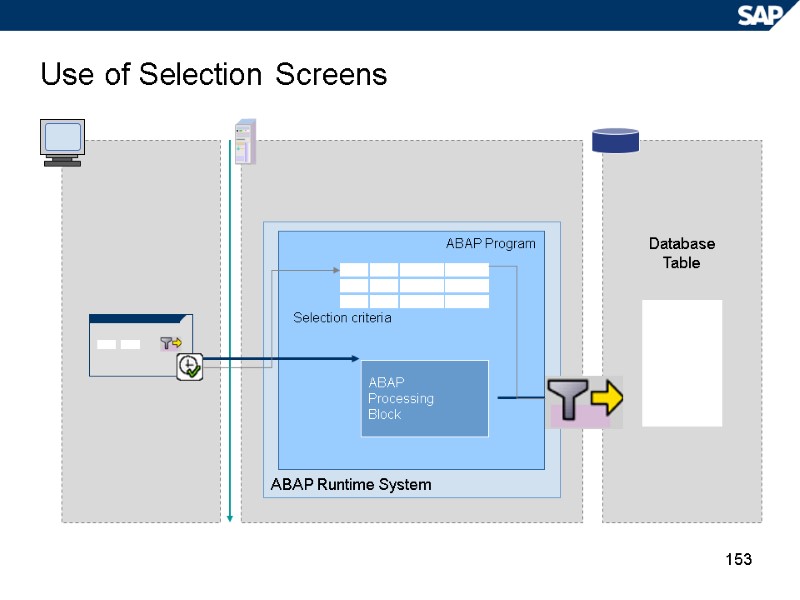 SAP

Use of Selection Screens

ABAP Program

Selection criteria

ABAP Processing Block

ABAP Runtime System

Database Table

153